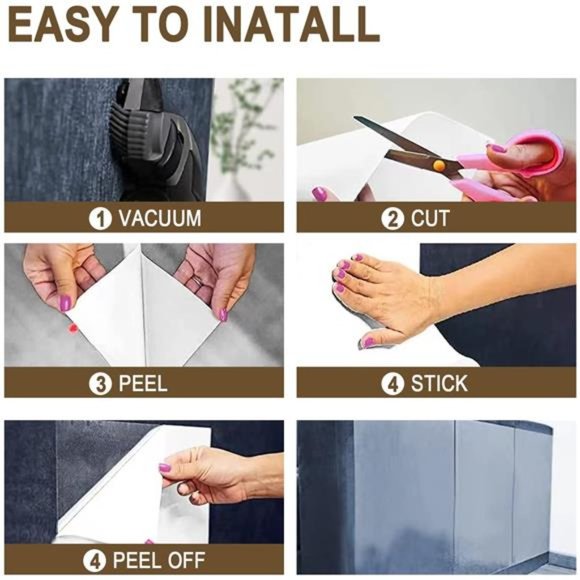 EASY TO INATALL

1 VACUUM

2 CUT

3 PEEL

4 STICK

4 PEEL OFF